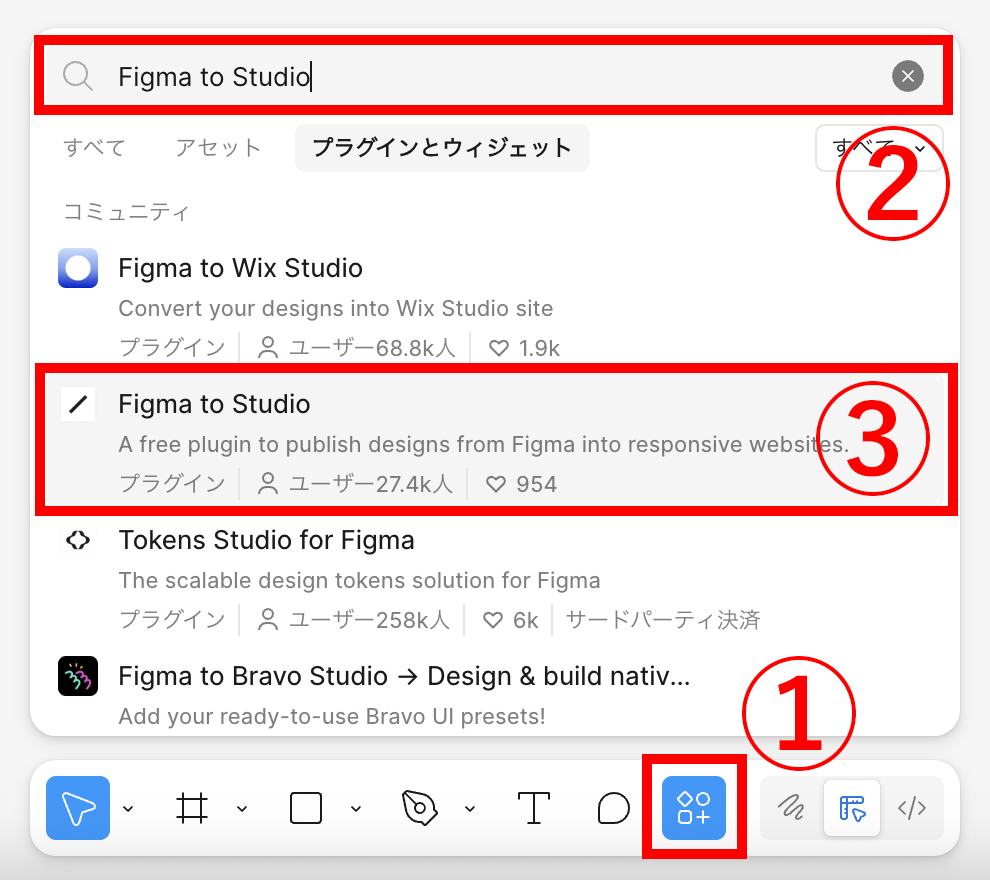 Figma to Studio

すべて　アセット　プラグインとウィジェット　すべて

②

コミュニティ

Figma to Wix Studio
Convert your designs into Wix Studio site
プラグイン | ユーザー68.8k人 | 1.9k

Figma to Studio
A free plugin to publish designs from Figma into responsive websites.
プラグイン | ユーザー27.4k人 | 954

③

Tokens Studio for Figma
The scalable design tokens solution for Figma
プラグイン | ユーザー258k人 | 6k | サードパーティ決済

Figma to Bravo Studio → Design & build nativ...
Add your ready-to-use Bravo UI presets!

①